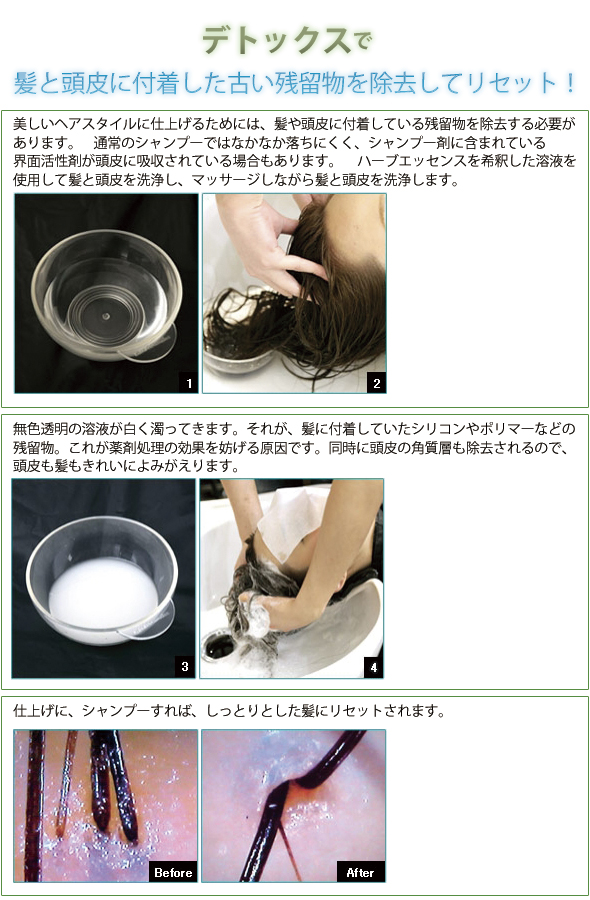 デトックスで
髪と頭皮に付着した古い残留物を除去してリセット！

美しいヘアスタイルに仕上げるためには、髪や頭皮に付着している残留物を除去する必要があります。　通常のシャンプーではなかなか落ちにくく、シャンプー剤に含まれている界面活性剤が頭皮に吸収されている場合もあります。　ハーブエッセンスを希釈した溶液を使用して髪と頭皮を洗浄し、マッサージしながら髪と頭皮を洗浄します。

1

2

無色透明の溶液が白く濁ってきます。それが、髪に付着していたシリコンやポリマーなどの残留物。これが薬剤処理の効果を妨げる原因です。同時に頭皮の角質層も除去されるので、頭皮も髪もきれいによみがえります。

3

4

仕上げに、シャンプーすれば、しっとりとした髪にリセットされます。

Before

After